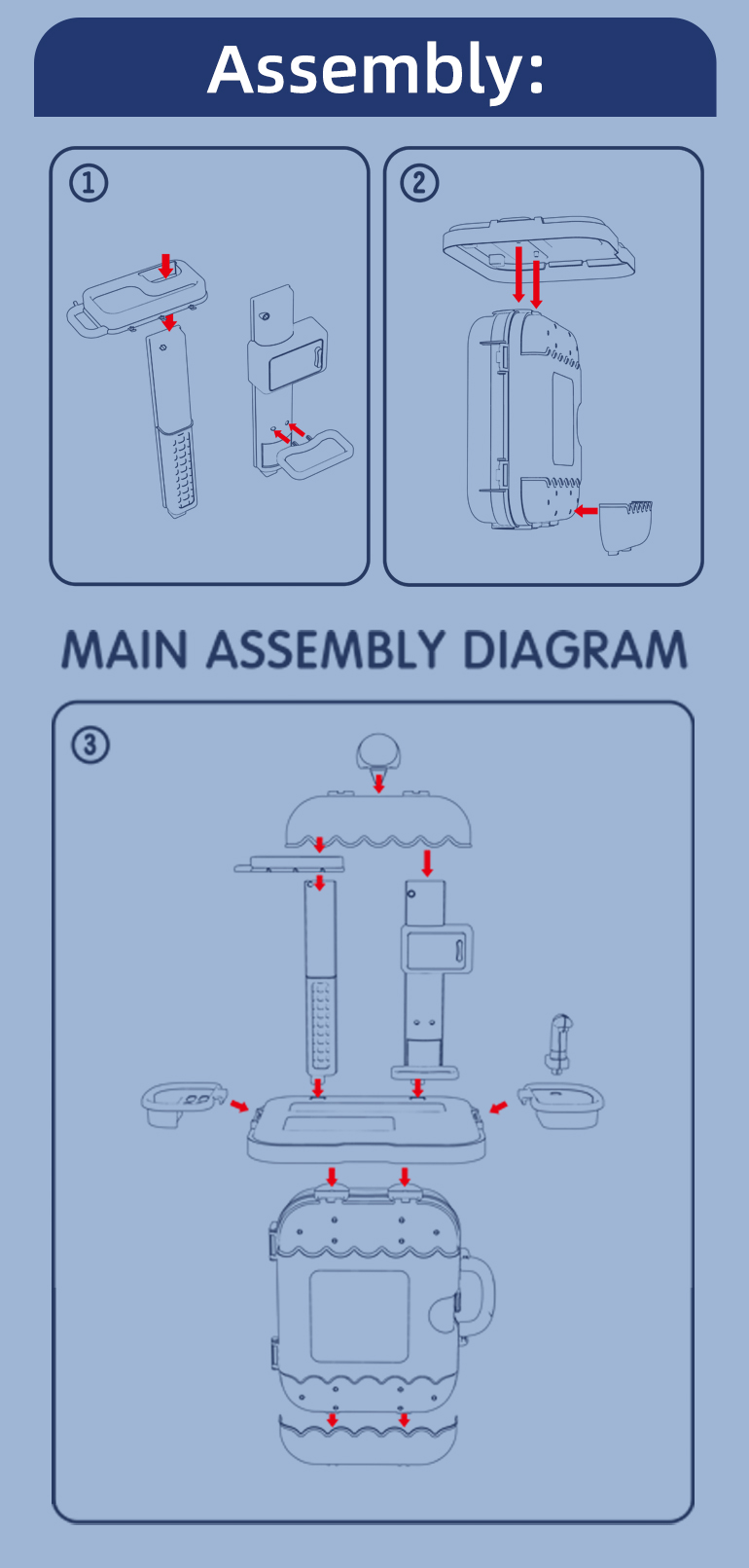 Assembly:

①

②

MAIN ASSEMBLY DIAGRAM

③